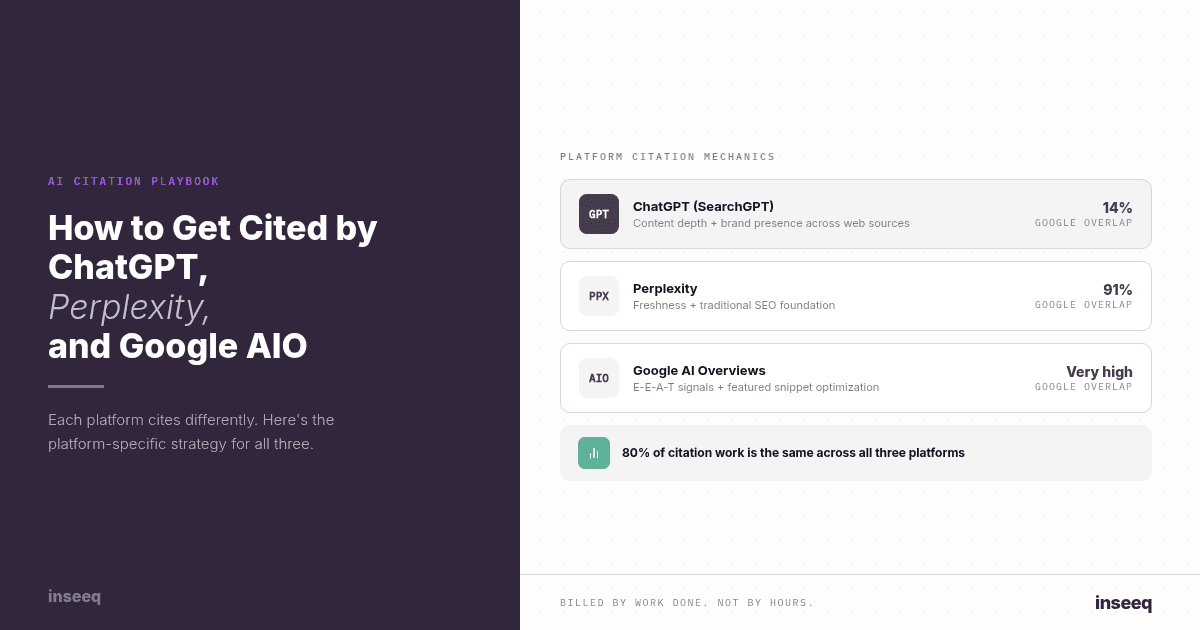 AI CITATION PLAYBOOK

How to Get Cited by ChatGPT, Perplexity, and Google AIO

Each platform cites differently. Here's the platform-specific strategy for all three.

inseeq

PLATFORM CITATION MECHANICS

GPT
ChatGPT (SearchGPT)
Content depth + brand presence across web sources
14%
GOOGLE OVERLAP

PPX
Perplexity
Freshness + traditional SEO foundation
91%
GOOGLE OVERLAP

AIO
Google AI Overviews
E-E-A-T signals + featured snippet optimization
Very high
GOOGLE OVERLAP

80% of citation work is the same across all three platforms

BILLED BY WORK DONE. NOT BY HOURS.

inseeq